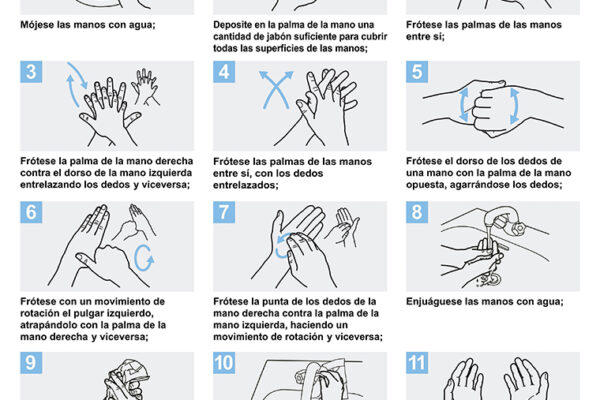 Mójese las manos con agua;

Deposite en la palma de la mano una cantidad de jabón suficiente para cubrir todas las superficies de las manos;

Frótese las palmas de las manos entre sí;

3

Frótese la palma de la mano derecha contra el dorso de la mano izquierda entrelazando los dedos y viceversa;

4

Frótese las palmas de las manos entre sí, con los dedos entrelazados;

5

Frótese el dorso de los dedos de una mano con la palma de la mano opuesta, agarrándose los dedos;

6

Frótese con un movimiento de rotación el pulgar izquierdo, atrapándolo con la palma de la mano derecha y viceversa;

7

Frótese la punta de los dedos de la mano derecha contra la palma de la mano izquierda, haciendo un movimiento de rotación y viceversa;

8

Enjuáguese las manos con agua;

9

10

11